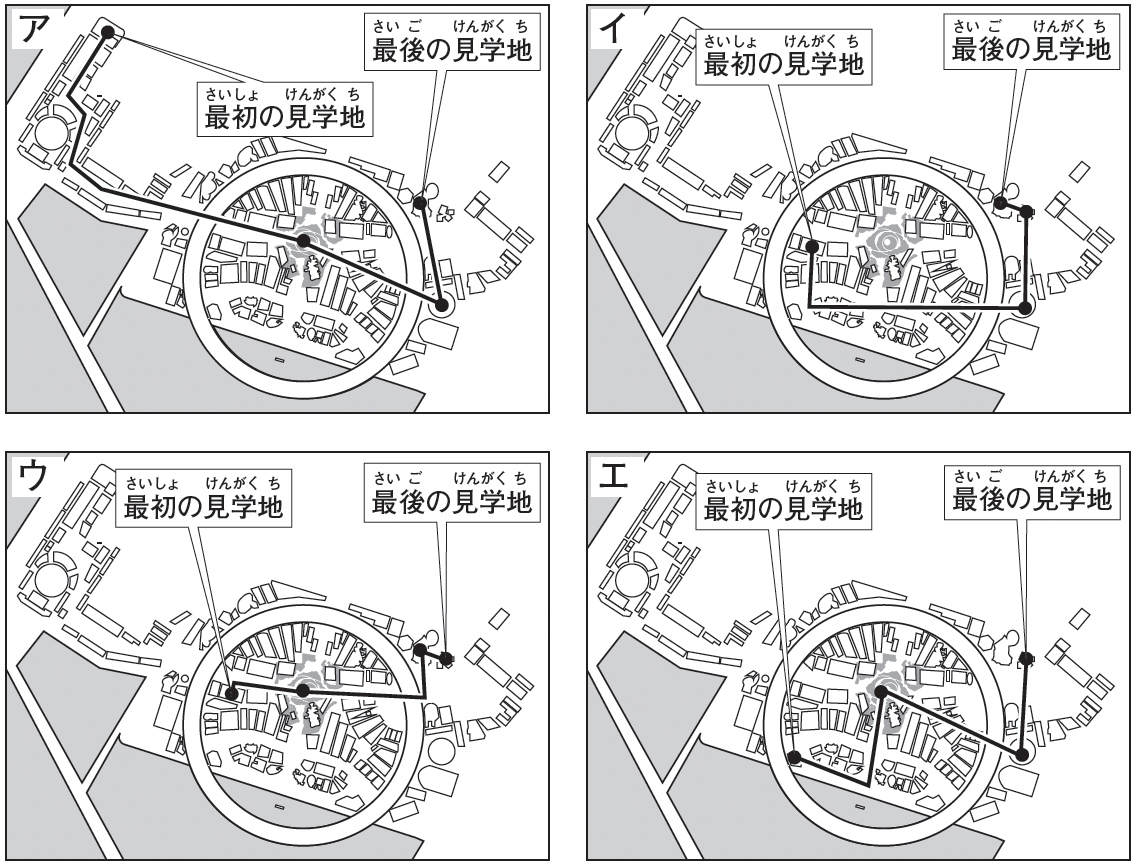 ア

さいしょ　けんがくち
最初の見学地

さいご　けんがくち
最後の見学地

イ

さいしょ　けんがくち
最初の見学地

さいご　けんがくち
最後の見学地

ウ

さいしょ　けんがくち
最初の見学地

さいご　けんがくち
最後の見学地

エ

さいしょ　けんがくち
最初の見学地

さいご　けんがくち
最後の見学地